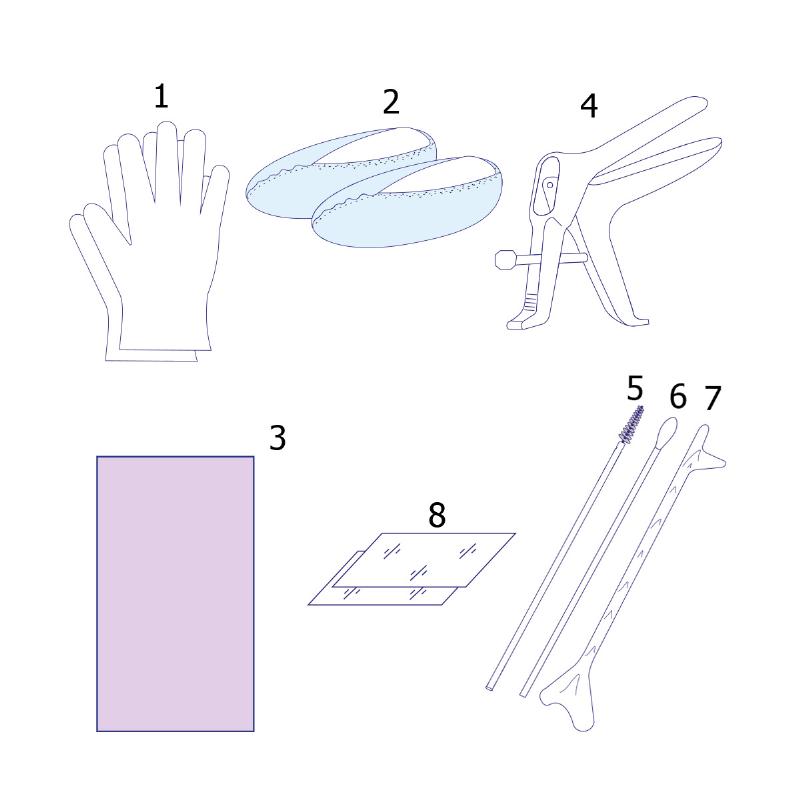 1
2
4
5
6
7
3
8